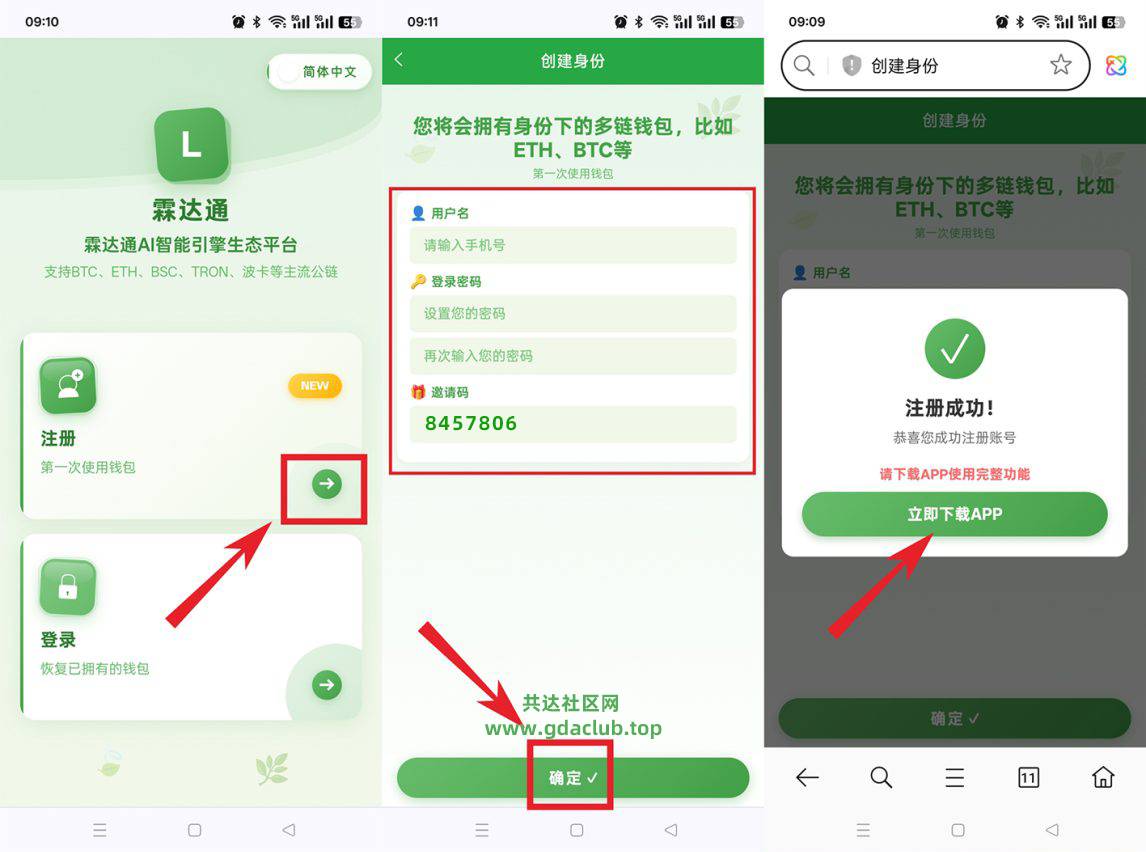 09:10

简体中文

L

霖达通

霖达通AI智能引擎生态平台

支持BTC、ETH、BSC、TRON、波卡等主流公链

NEW

注册

第一次使用钱包

登录

恢复已拥有的钱包

09:11

创建身份

您将会拥有身份下的多链钱包，比如ETH、BTC等

第一次使用钱包

用户名

请输入手机号

登录密码

设置您的密码

再次输入您的密码

邀请码

8457806

共达社区网
www.gdaclub.top

确定 ✓

09:09

创建身份

创建身份

您将会拥有身份下的多链钱包，比如ETH、BTC等

第一次使用钱包

用户名

注册成功！

恭喜您成功注册账号

请下载APP使用完整功能

立即下载APP

确定 ✓

11